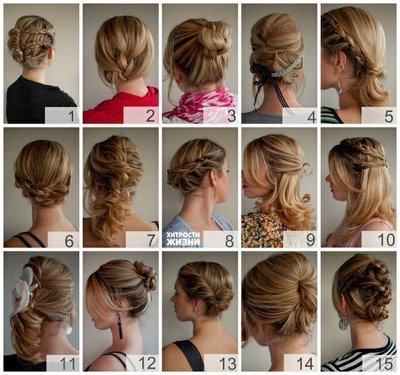 1
2
3
4
5
6
7
ХИТРОСТИ ЖИЗНИ
8
9
10
11
12
13
14
15