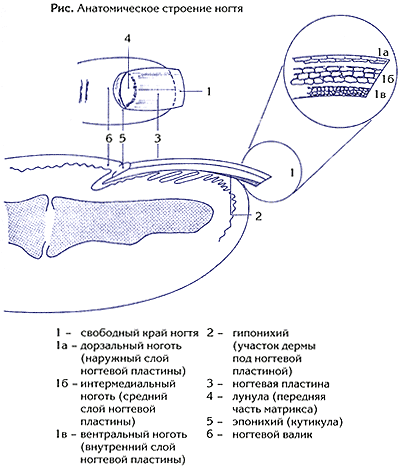 Рис. Анатомическое строение ногтя

4
1
6 5 3
1а
1б
1в
1
2

1 – свободный край ногтя
1а – дорзальный ноготь (наружный слой ногтевой пластины)
1б – интермедиальный ноготь (средний слой ногтевой пластины)
1в – вентральный ноготь (внутренний слой ногтевой пластины)

2 – гипонихий (участок дермы под ногтевой пластиной)
3 – ногтевая пластина
4 – лунула (передняя часть матрикса)
5 – эпонихий (кутикула)
6 – ногтевой валик