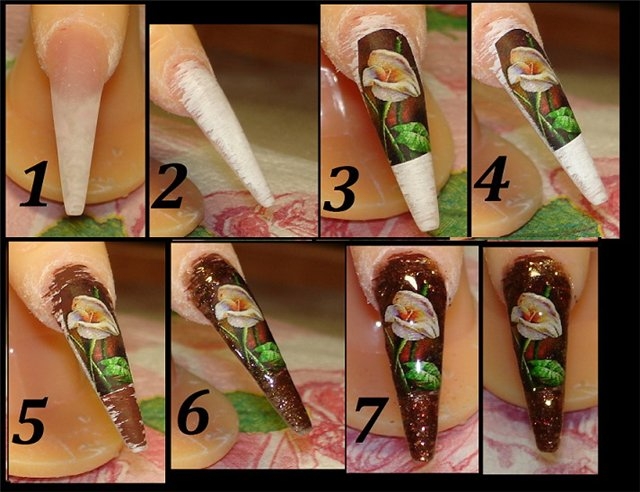 1
2
3
4
5
6
7